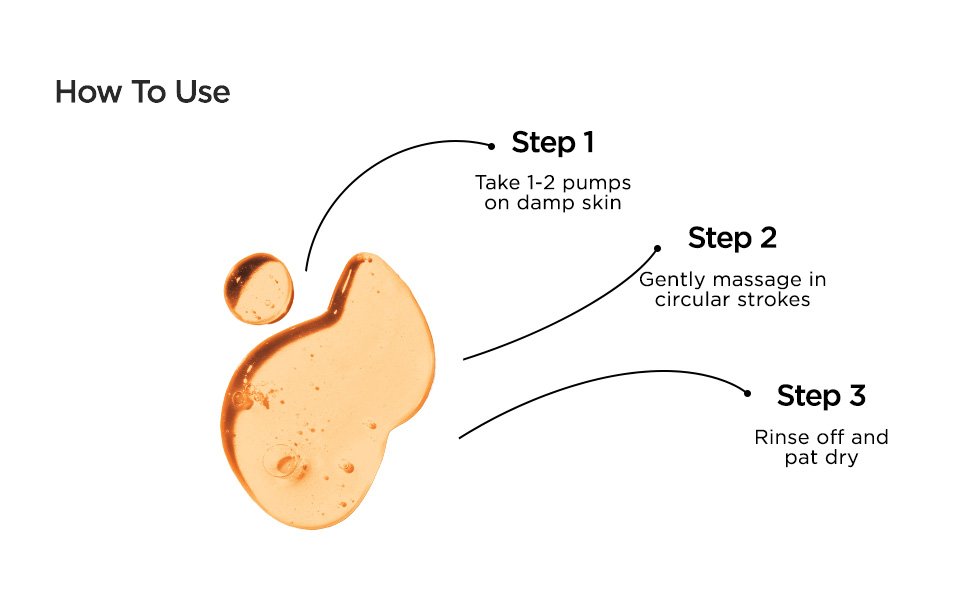 How To Use

Step 1

Take 1-2 pumps on damp skin

Step 2

Gently massage in circular strokes

Step 3

Rinse off and pat dry